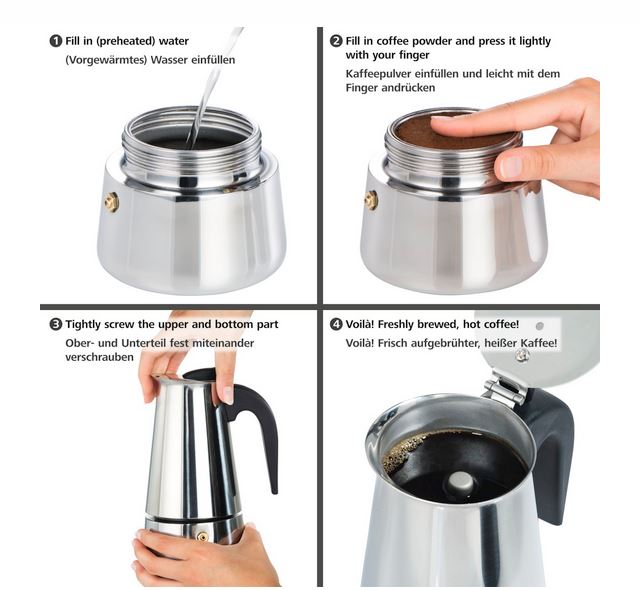 ❶ Fill in (preheated) water
(Vorgewärmtes) Wasser einfüllen

❷ Fill in coffee powder and press it lightly with your finger
Kaffeepulver einfüllen und leicht mit dem Finger andrücken

❸ Tightly screw the upper and bottom part
Ober- und Unterteil fest miteinander verschrauben

❹ Voilà! Freshly brewed, hot coffee!
Voilà! Frisch aufgebrühter, heißer Kaffee!